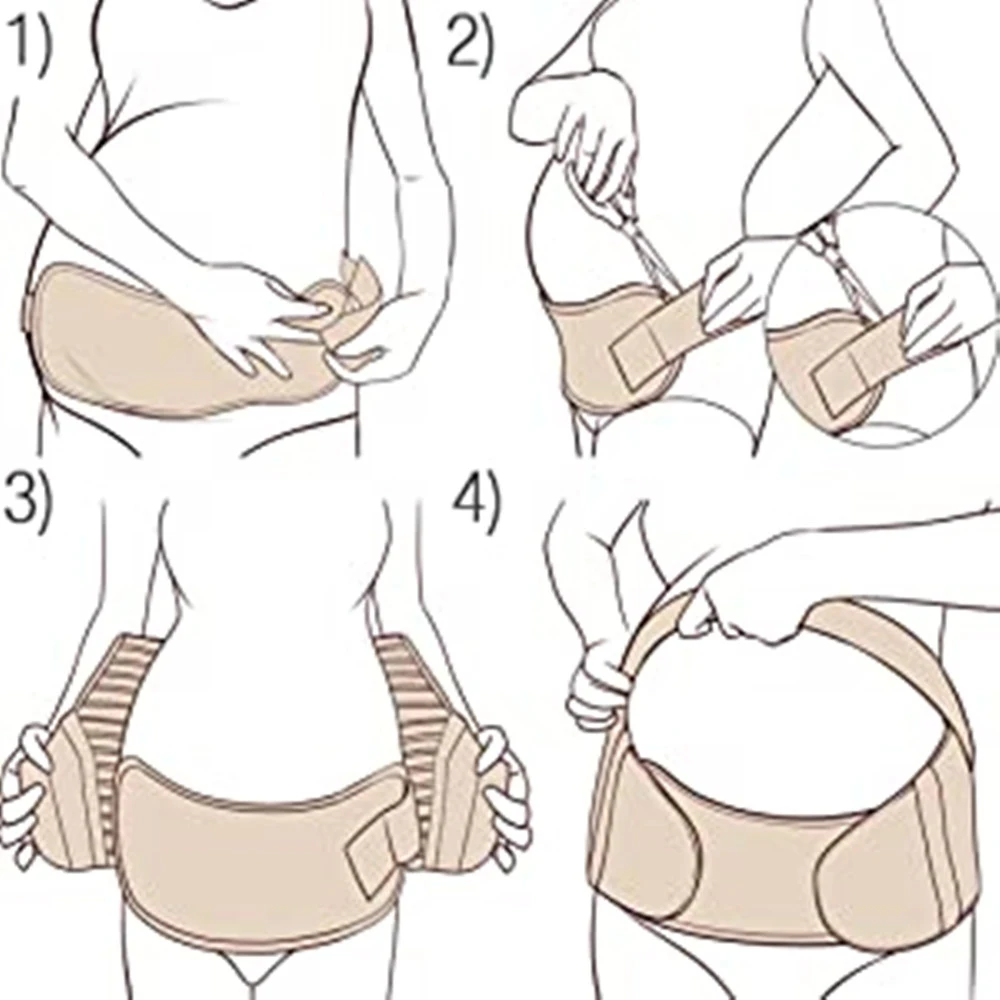 1)

2)

3)

4)